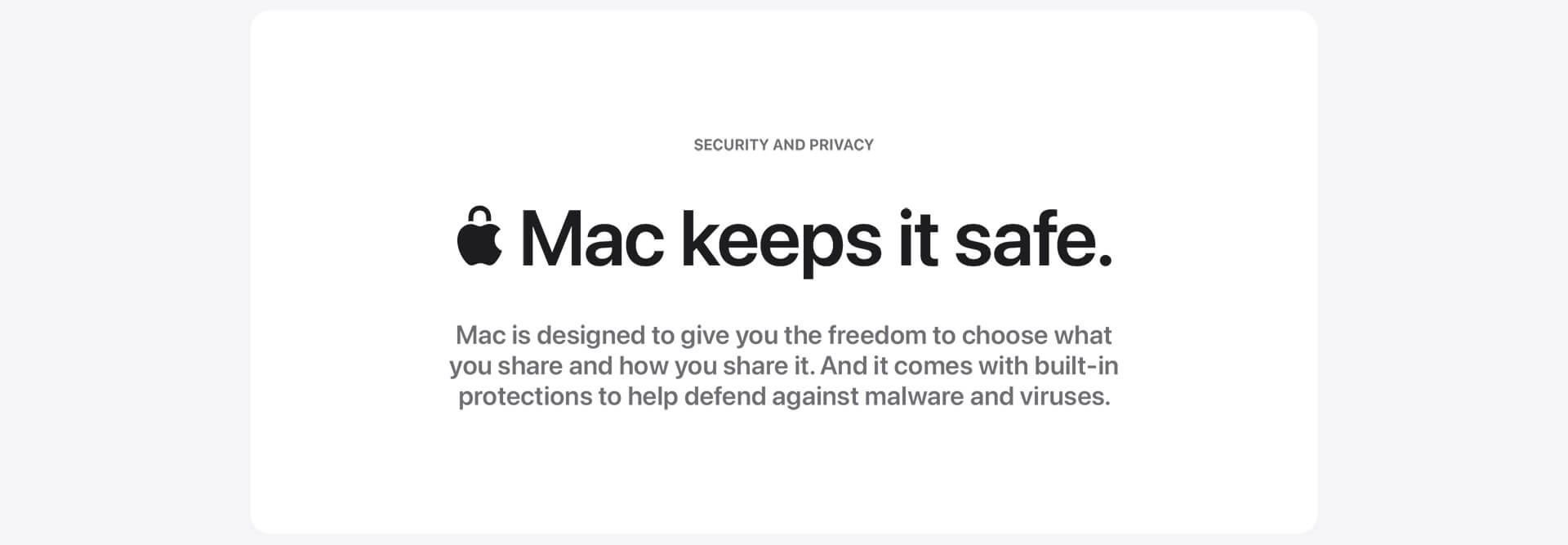 SECURITY AND PRIVACY

Mac keeps it safe.

Mac is designed to give you the freedom to choose what you share and how you share it. And it comes with built-in protections to help defend against malware and viruses.